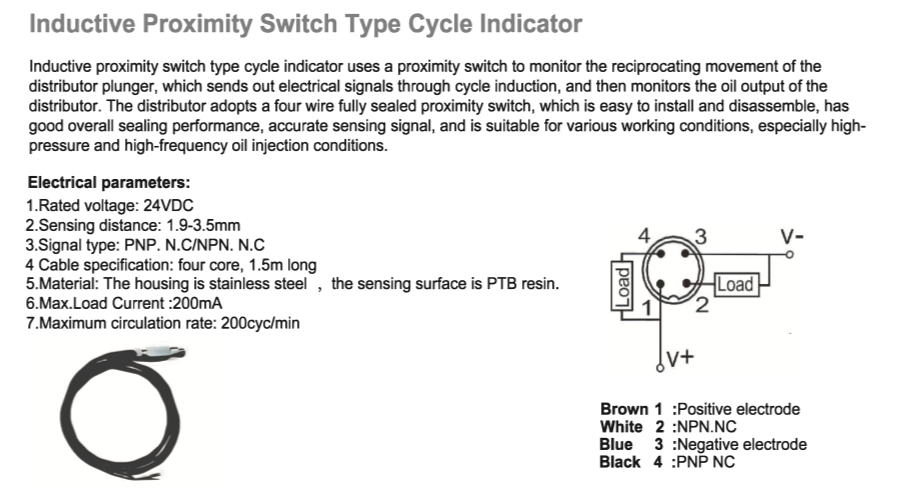 Inductive Proximity Switch Type Cycle Indicator

Inductive proximity switch type cycle indicator uses a proximity switch to monitor the reciprocating movement of the distributor plunger, which sends out electrical signals through cycle induction, and then monitors the oil output of the distributor. The distributor adopts a four wire fully sealed proximity switch, which is easy to install and disassemble, has good overall sealing performance, accurate sensing signal, and is suitable for various working conditions, especially high-pressure and high-frequency oil injection conditions.

Electrical parameters:
1.Rated voltage: 24VDC
2.Sensing distance: 1.9-3.5mm
3.Signal type: PNP. N.C/NPN. N.C
4 Cable specification: four core, 1.5m long
5.Material: The housing is stainless steel , the sensing surface is PTB resin.
6.Max.Load Current :200mA
7.Maximum circulation rate: 200cyc/min

4 3 V-
Load
Load
1 2
V+

Brown 1 :Positive electrode
White 2 :NPN.NC
Blue 3 :Negative electrode
Black 4 :PNP NC